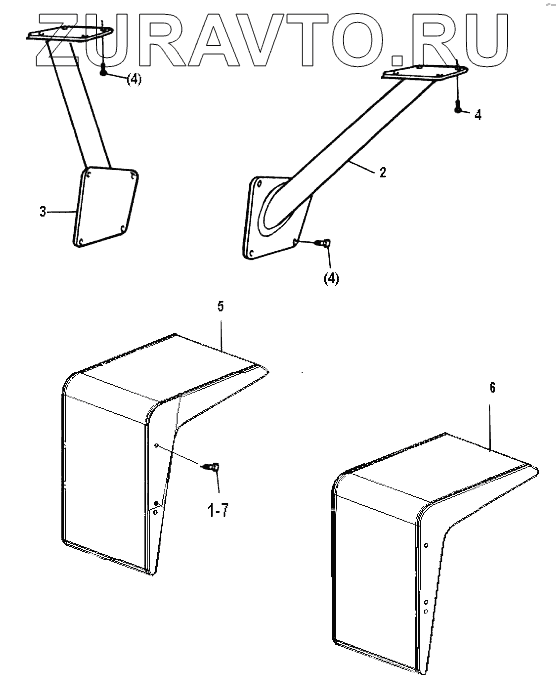 ZURAVTO.RU

(4)

4

2

3

(4)

5

6

1-7