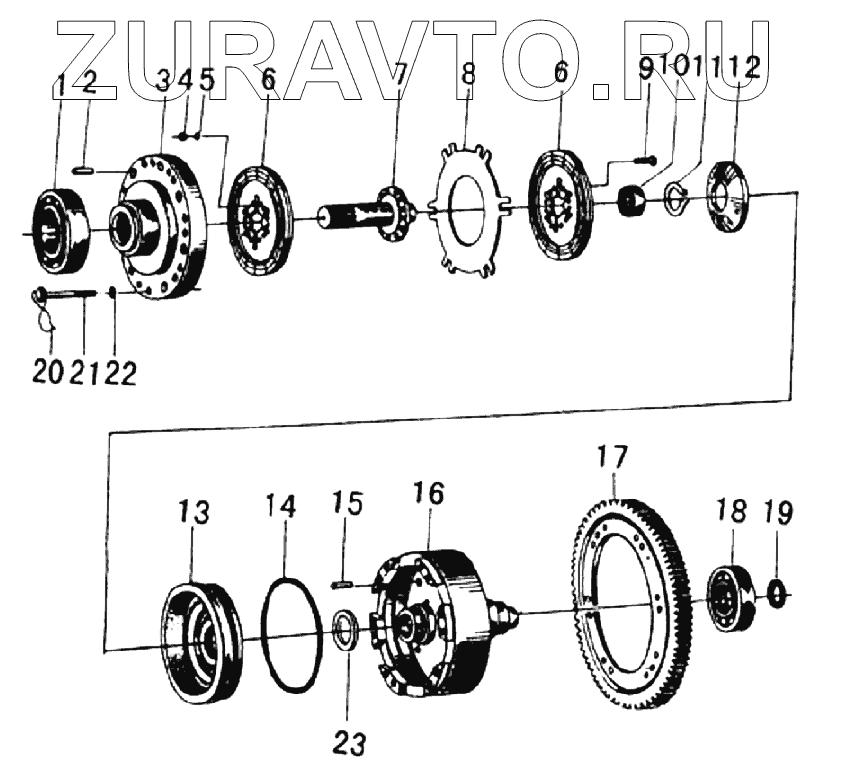 ZURAVTO.RU

1 2 3 4 5 6 7 8 6 9 10 11 12

20 21 22

13 14 15 16 17 18 19

23