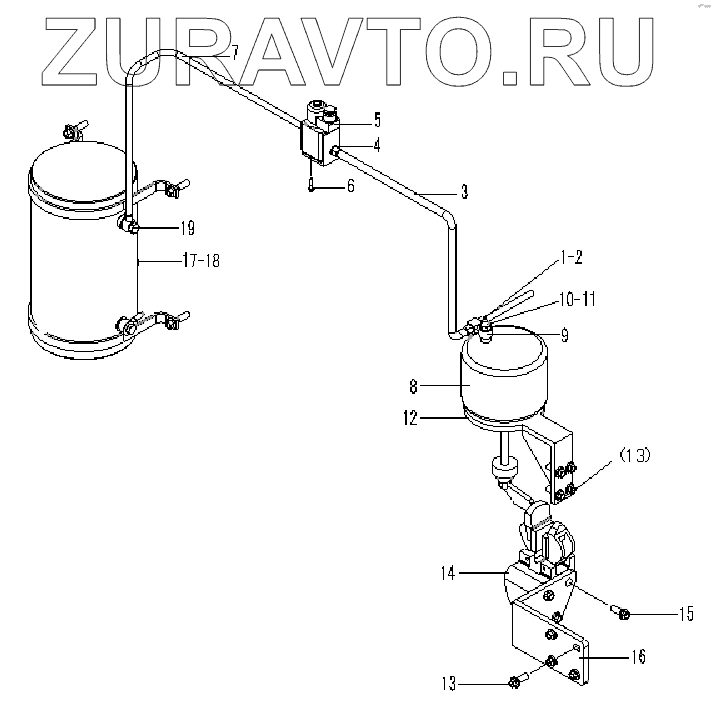 ZURAVTO.RU

7
5
4
6
3
19
17-18
1-2
10-11
9
8
12
(13)
14
15
16
13