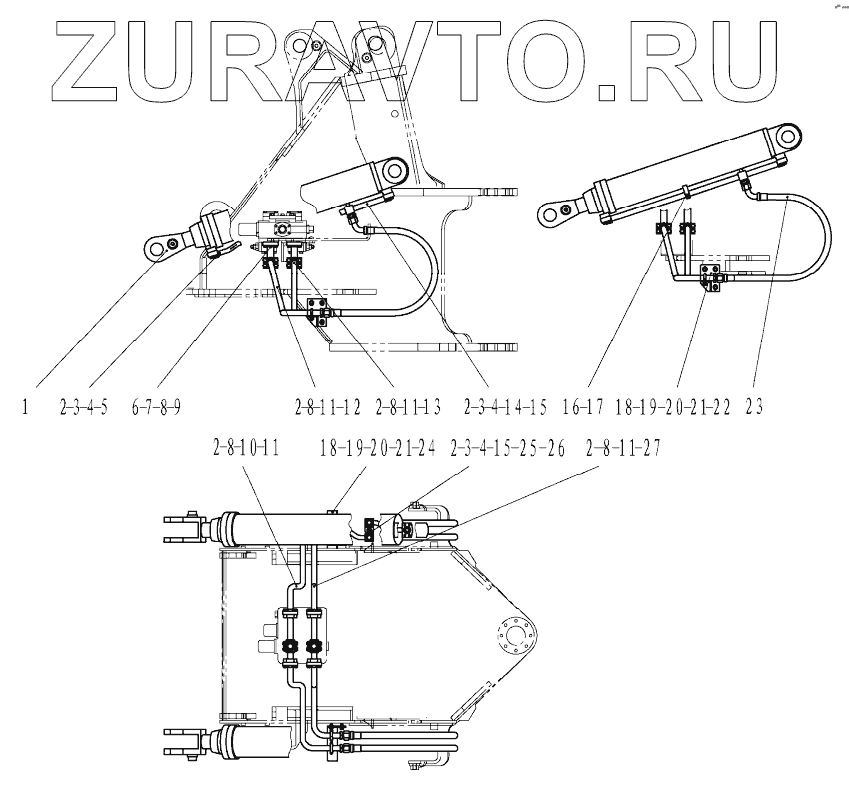 ZURAVTO.RU

1 2-3-4-5 6-7-8-9 2-8-11-12 2-8-11-13 2-3-4-14-15 16-17 18-19-20-21-22 23

2-8-10-11 18-19-20-21-24 2-3-4-15-25-26 2-8-11-27