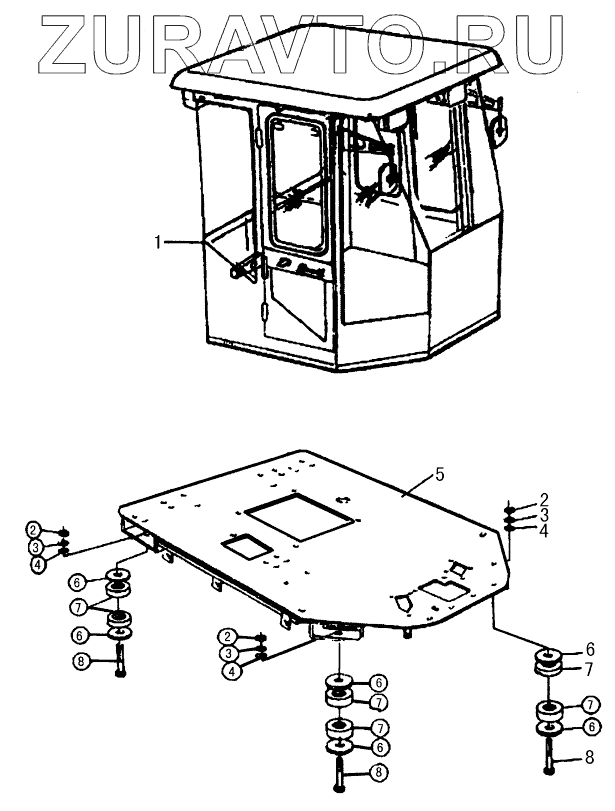 ZURAVTO.RU

1

5

2
3
4

2
3
4

6
7
6
8

2
3
4

6
7
7
6
8

6
7
7
6
8