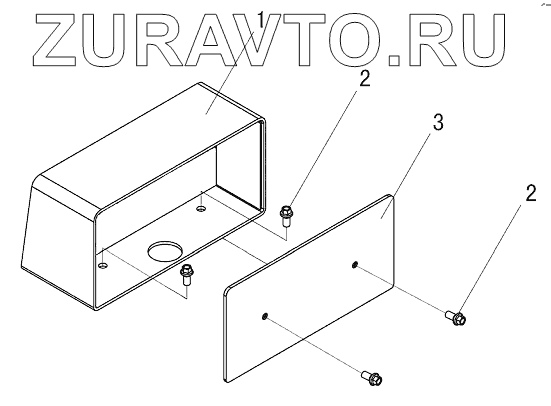 ZURAVTO.RU
1
2
3
2