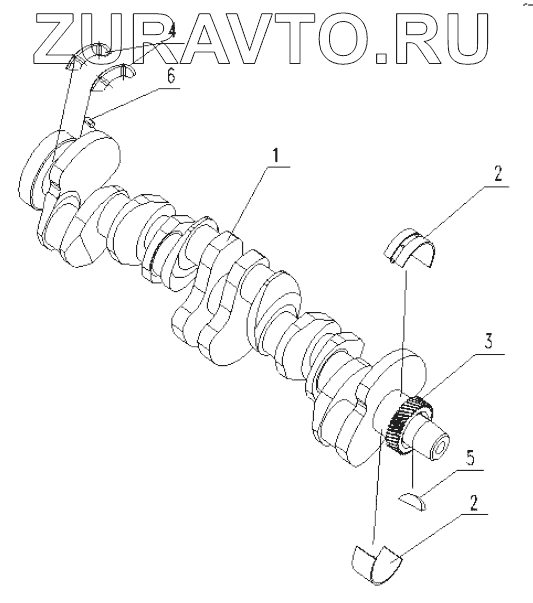 ZURAVTO.RU
4
6
1
2
3
5
2