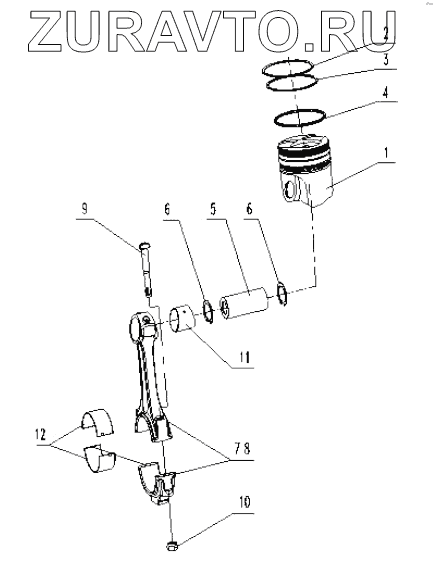 ZURAVTO.RU

2
3
4
1
9
6
5
6
11
12
7 8
10