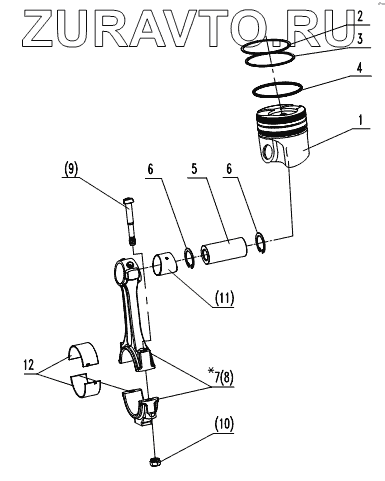 ZURAVTO.RU
2
3
4
1
(9)
6
5
6
(11)
12
*7(8)
(10)