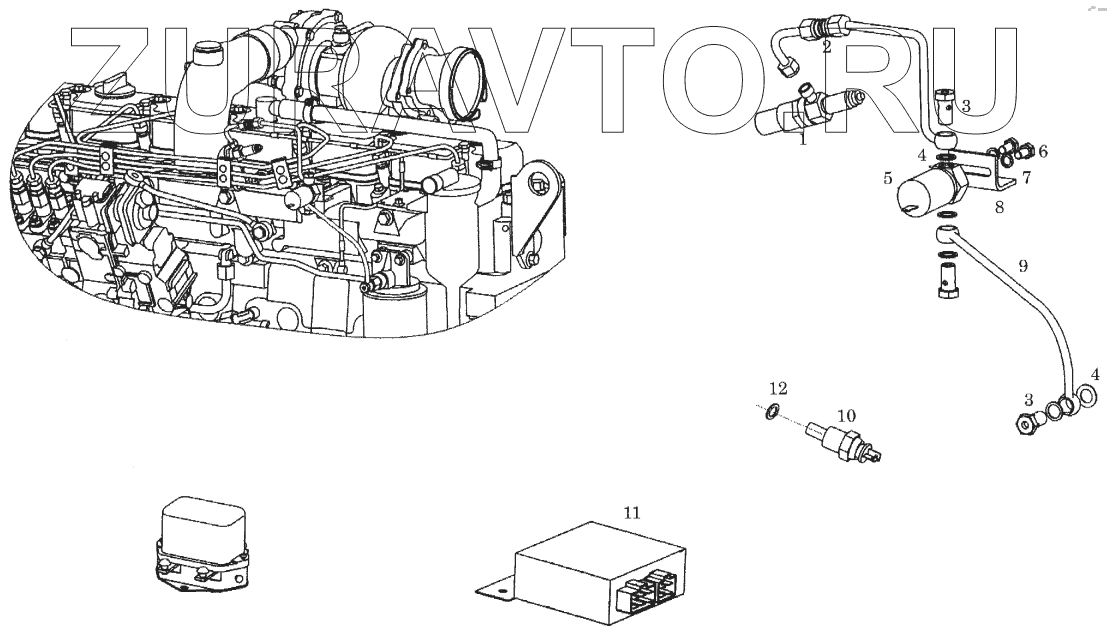 ZURAVTO.RU

2
3
1
4
6
5
7
8
9
12
10
4
3
11