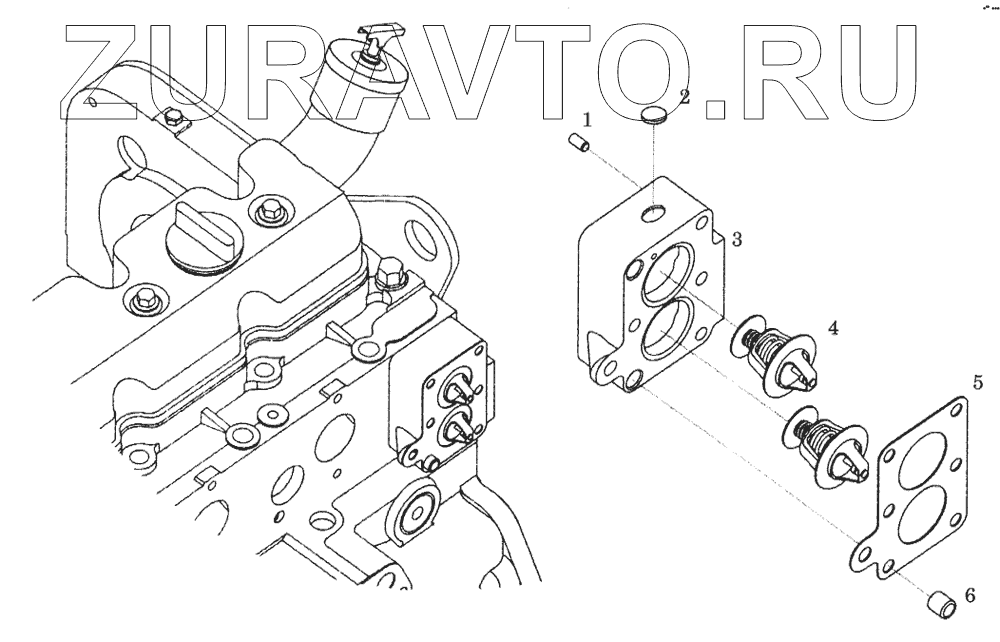 ZURAVTO.RU

1
2
3
4
5
6