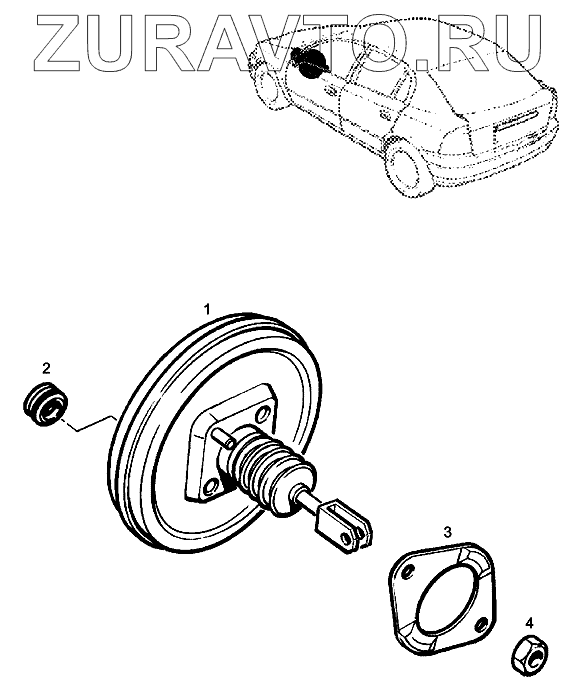 ZURAVTO.RU

1

2

3

4