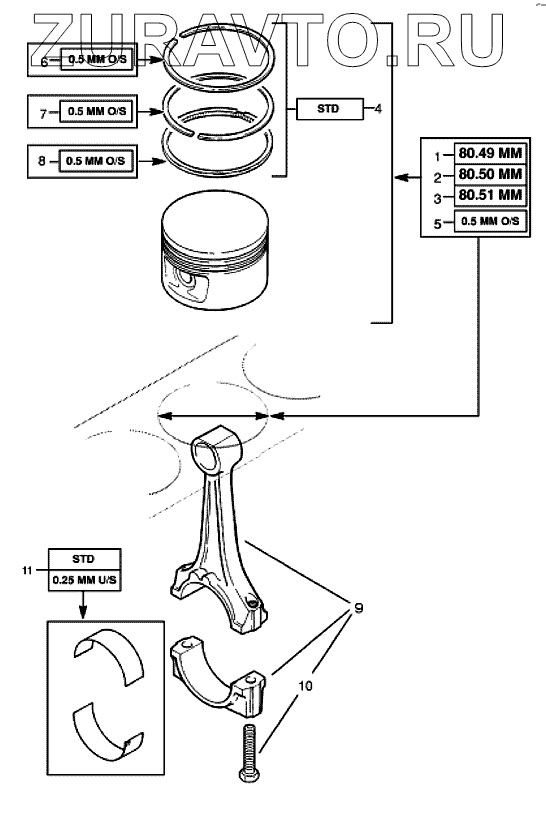 ZURAVTO.RU

6 0.5 MM O/S

7 0.5 MM O/S

8 0.5 MM O/S

STD 4

1 80.49 MM
2 80.50 MM
3 80.51 MM
5 0.5 MM O/S

11 STD
0.25 MM U/S

9

10