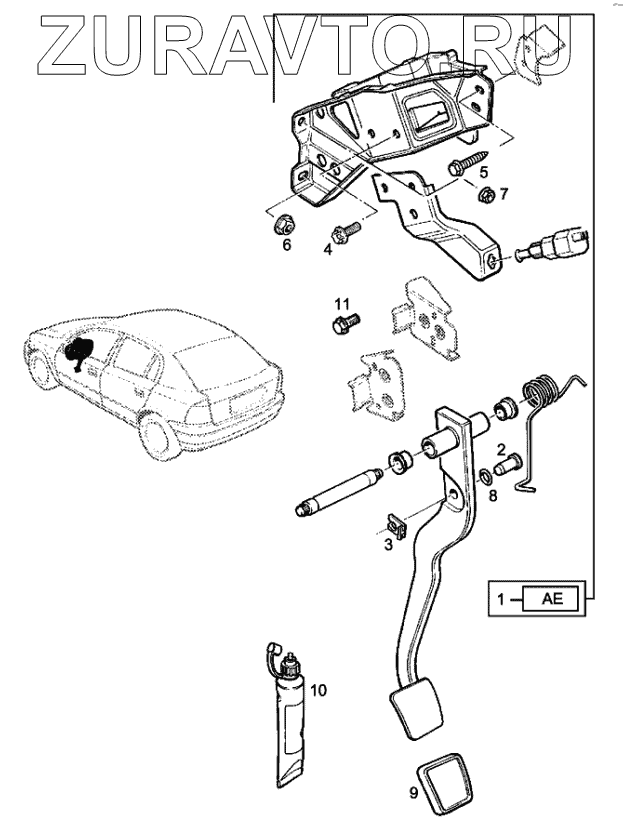 ZURAVTO.RU

5
7
6
4
11
2
8
3
1 — AE
10
9