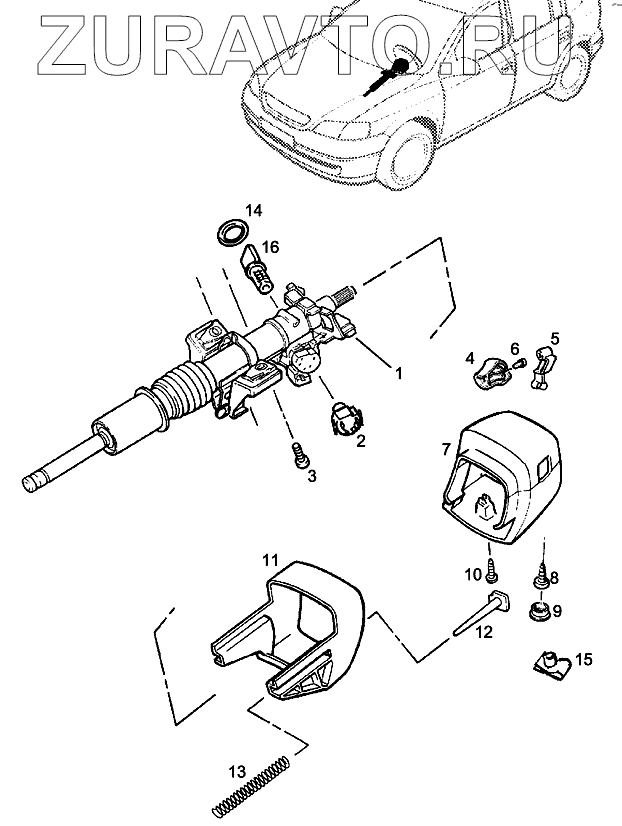 ZURAVTO.RU

14
16
1
4
6
5
2
3
7
11
10
8
9
12
15
13