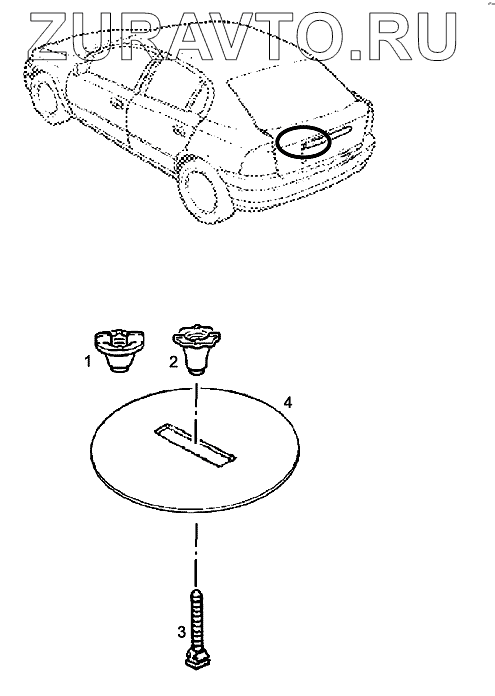 ZURAVTO.RU

1
2
4
3