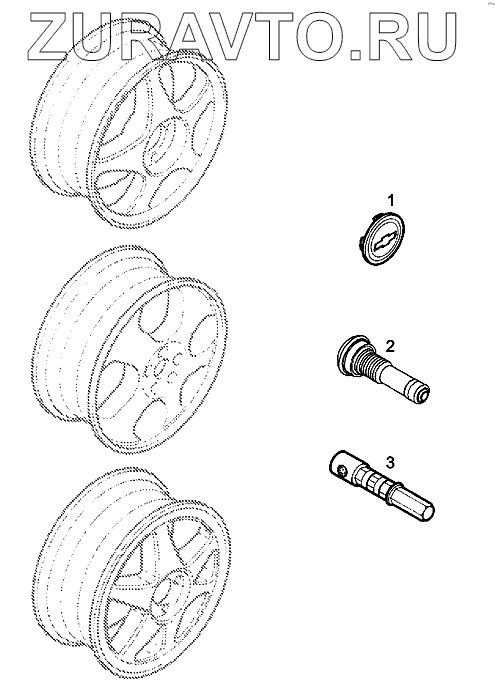 ZURAVTO.RU

1

2

3