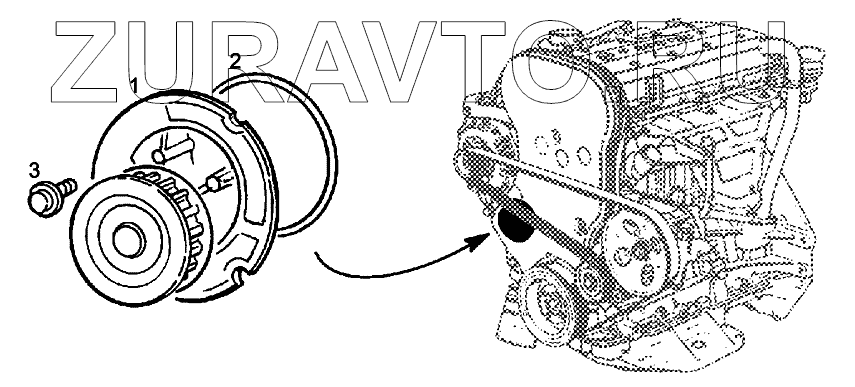 ZURAVTO.RU

1
2
3