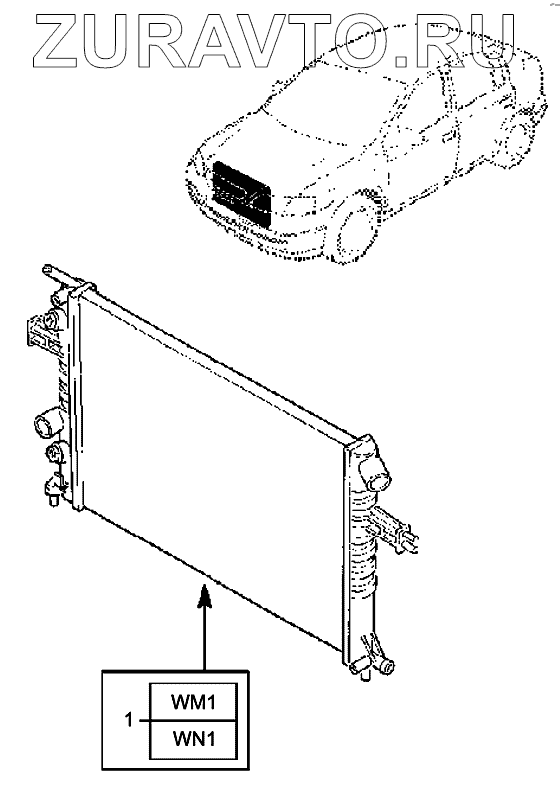 ZURAVTO.RU

1
WM1
WN1