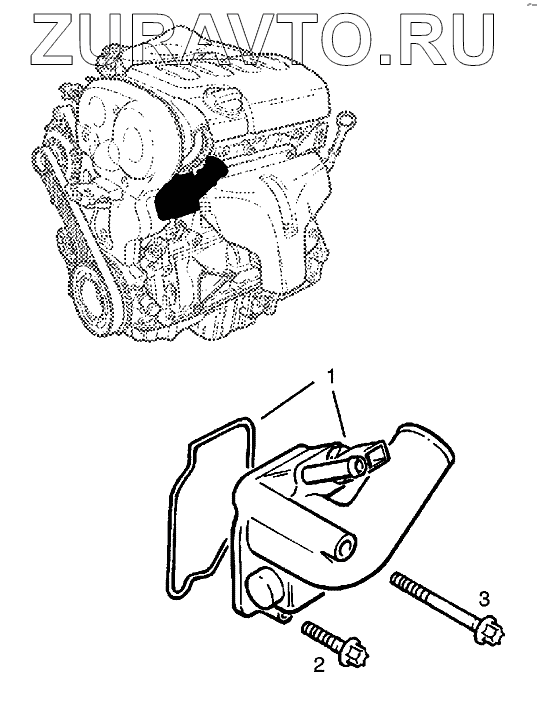 ZURAVTO.RU

1

3

2