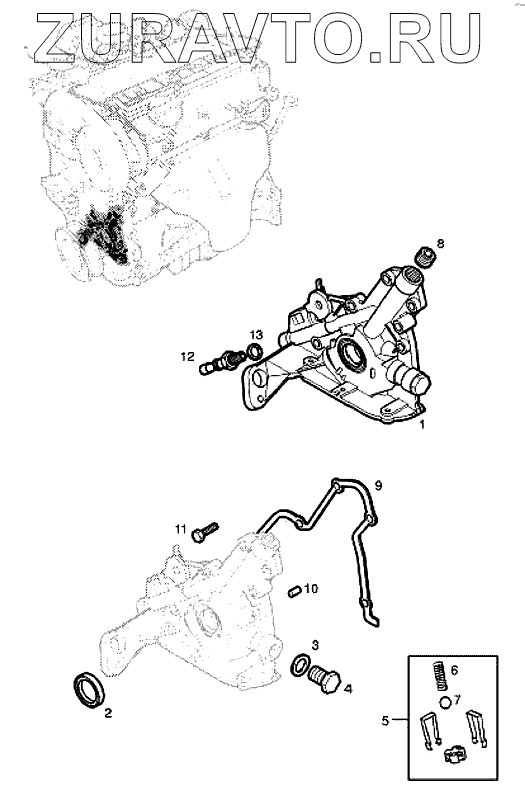 ZURAVTO.RU

8
13
12
1
9
11
10
3
4
2
6
7
5