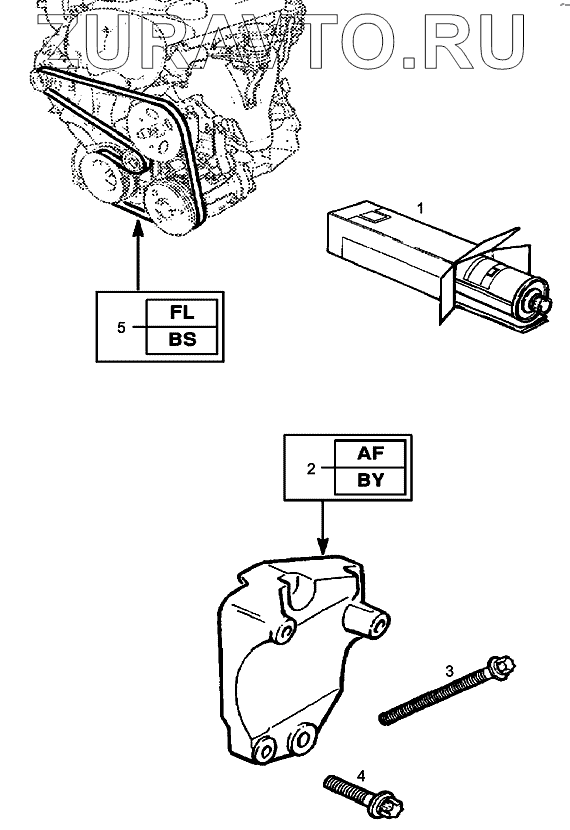 ZURAVTO.RU

1

5
FL
BS

2
AF
BY

3

4