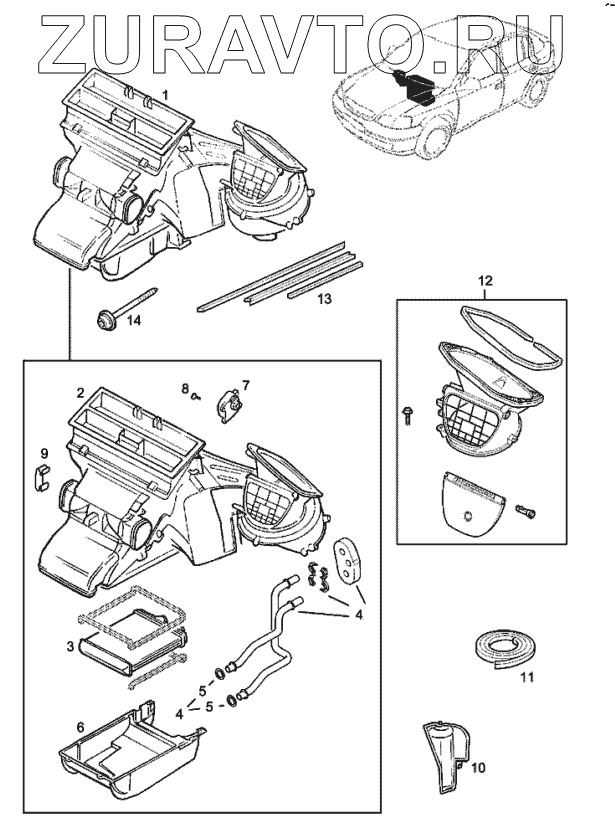 ZURAVTO.RU

1
13
14
12
2
8
7
9
4
3
5
4
5
6
11
10