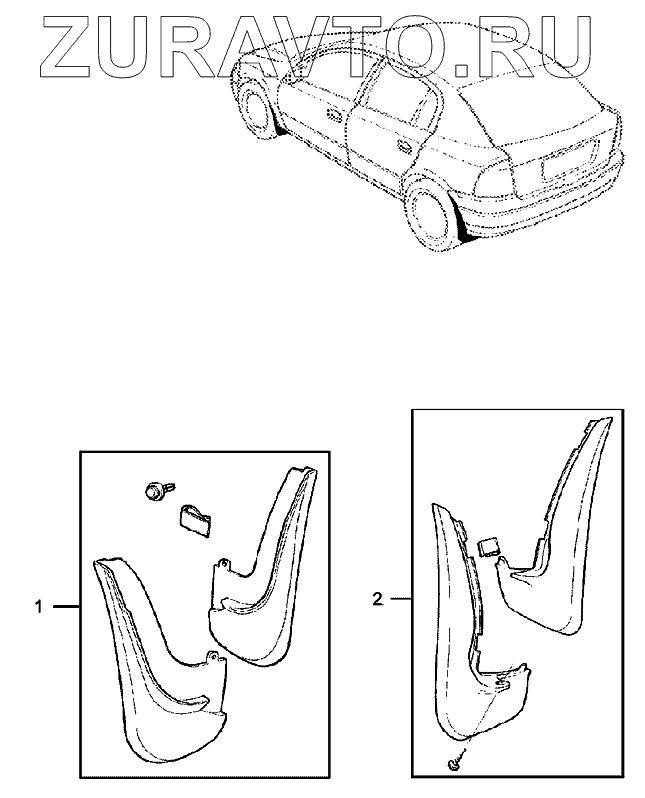 ZURAVTO.RU

1

2