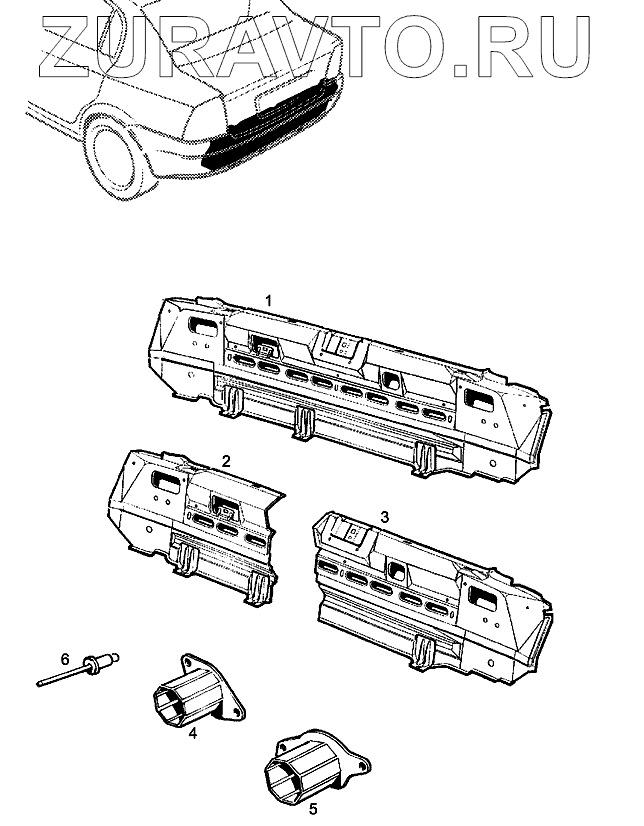 ZURAVTO.RU

1

2

3

6

4

5