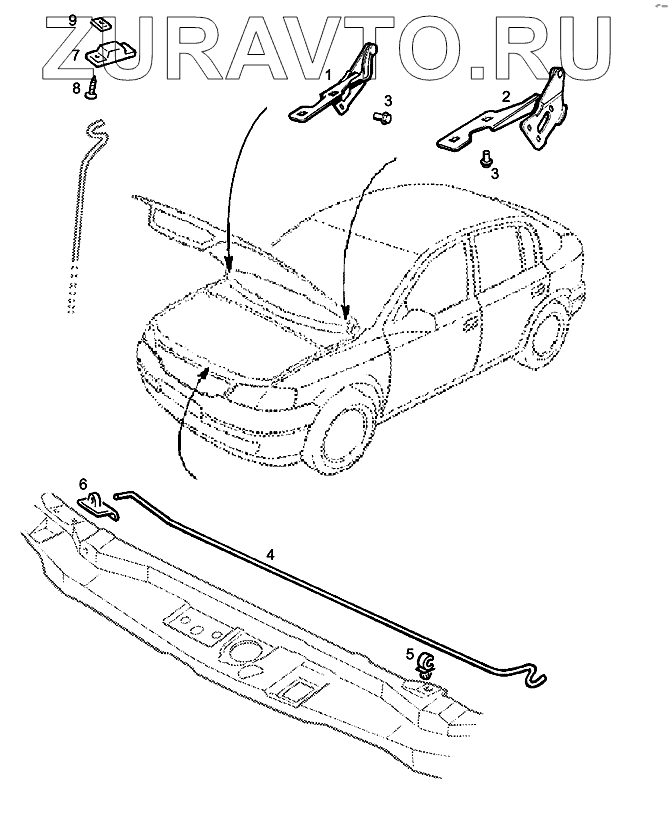 ZURAVTO.RU

9
7
8
1
3
2
3
6
4
5