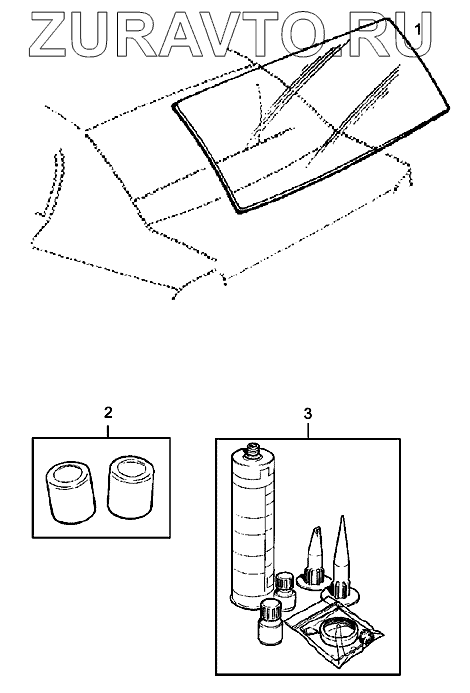 ZURAVTO.RU
1
2
3