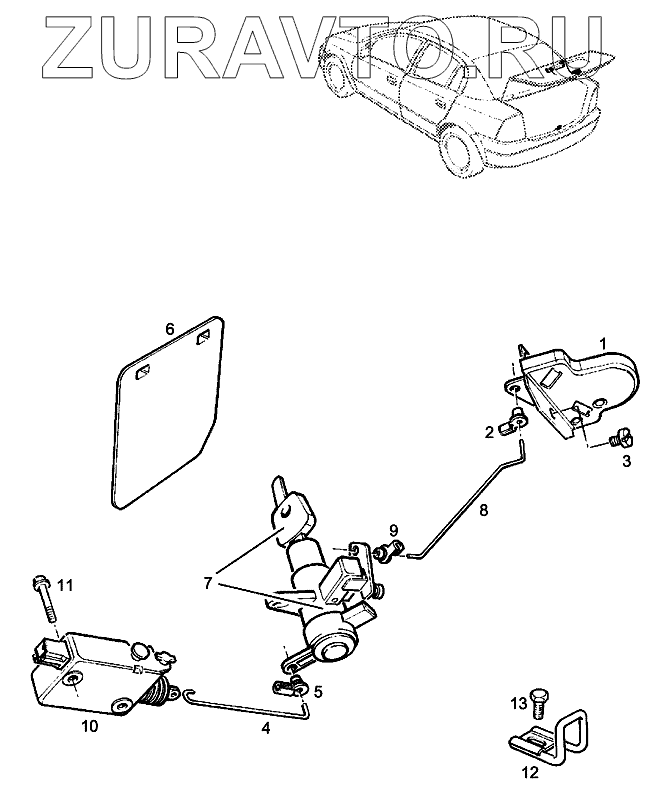 ZURAVTO.RU

6
1
2
3
8
9
7
11
5
10
4
13
12