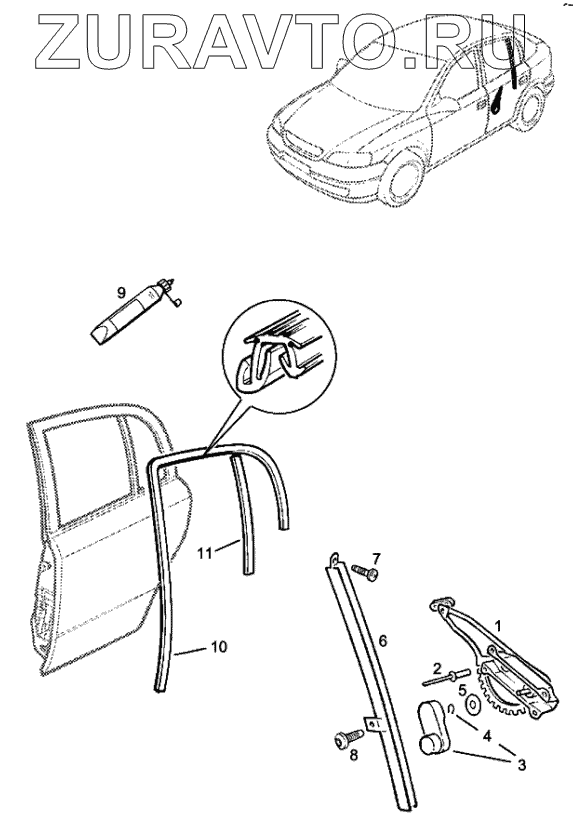 ZURAVTO.RU

9

11

10

7

6

1

2

5

4

3

8