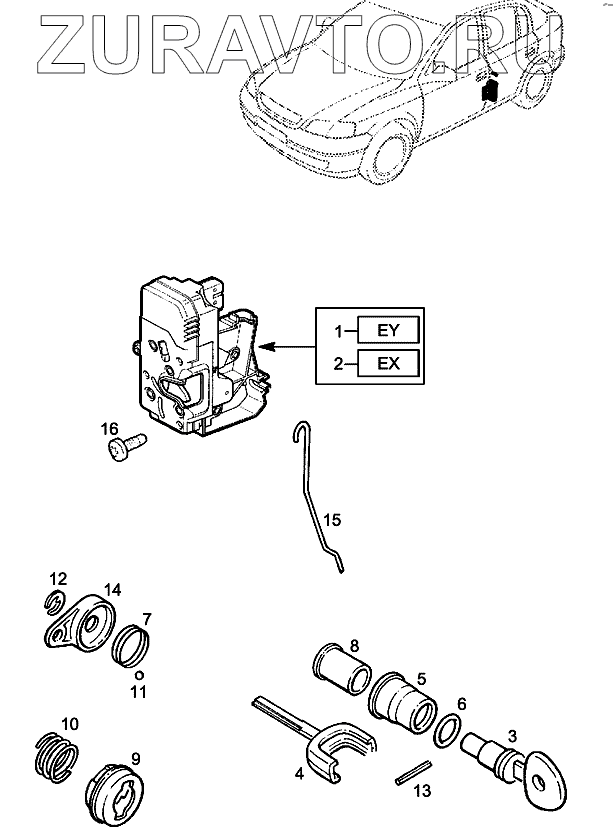 ZURAVTO.RU

1 EY
2 EX

16

15

12
14
7
11

8
5
6
3

10
9
4
13