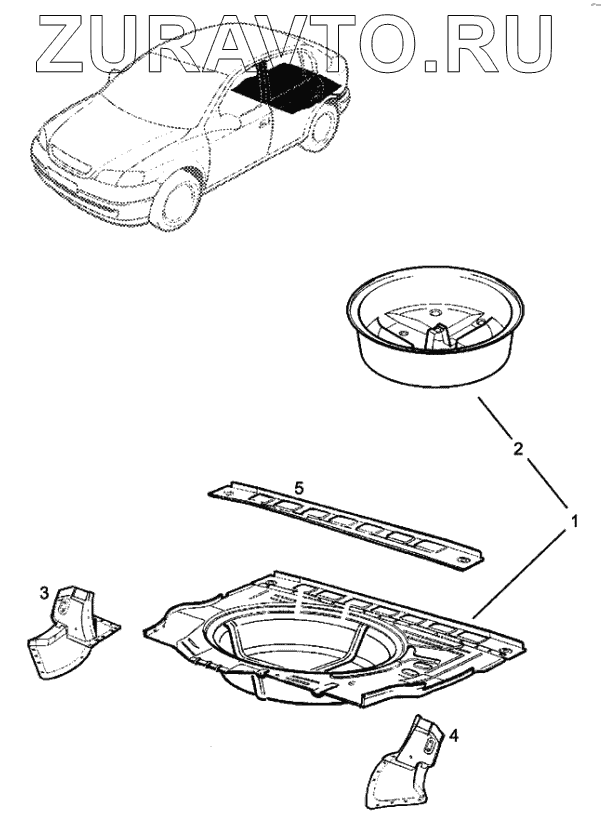 ZURAVTO.RU

2
5
1
3
4