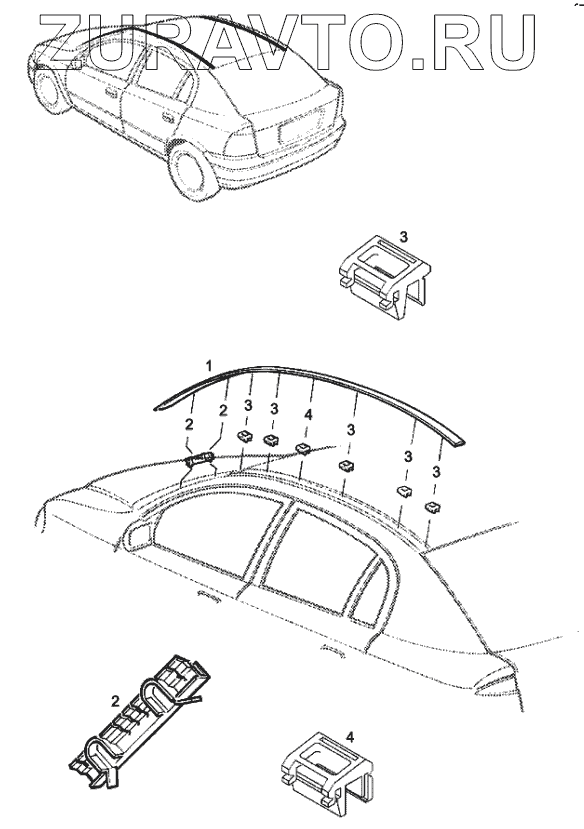 ZUPAVTO.RU

3

1
2
2
3
3
4
3
3
3

2

4