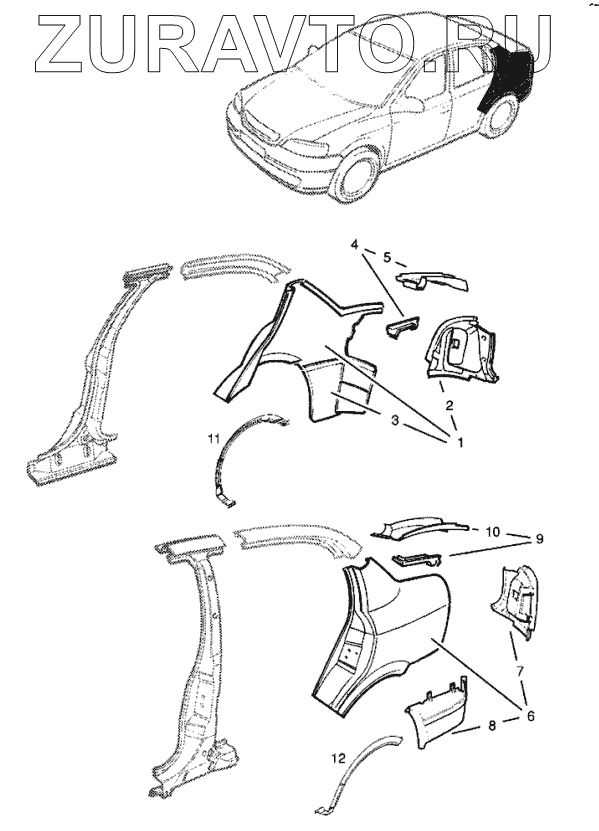 ZURAVTO.RU

4
5
2
3
1
11
10
9
7
6
8
12