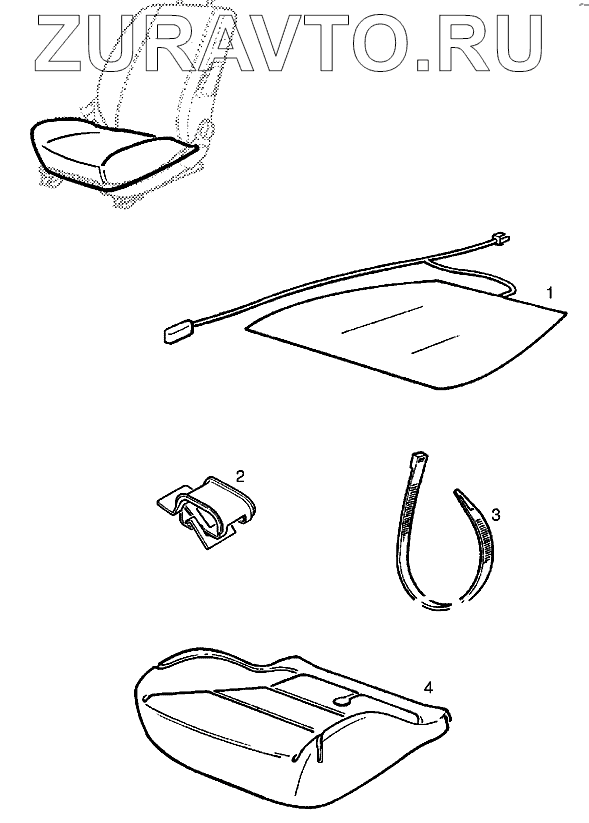 ZURAVTO.RU

1

2

3

4