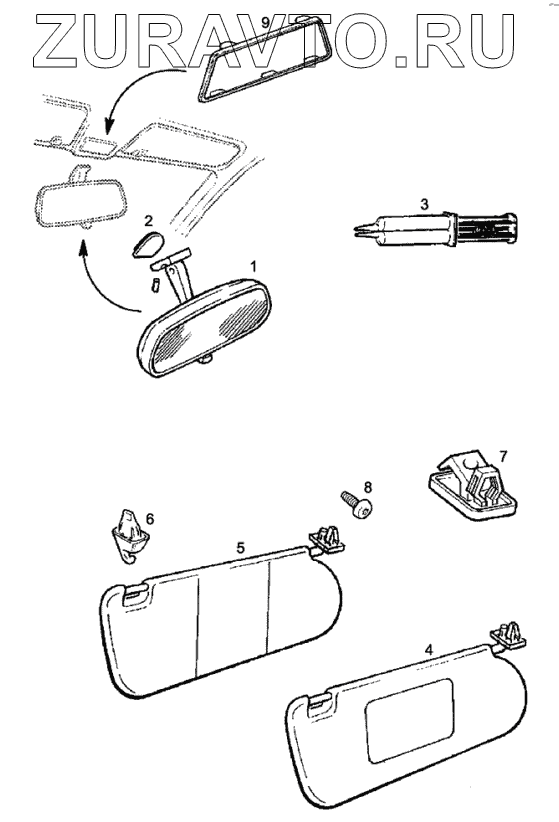 ZURAVTO.RU
9
2
3
1
7
8
6
5
4