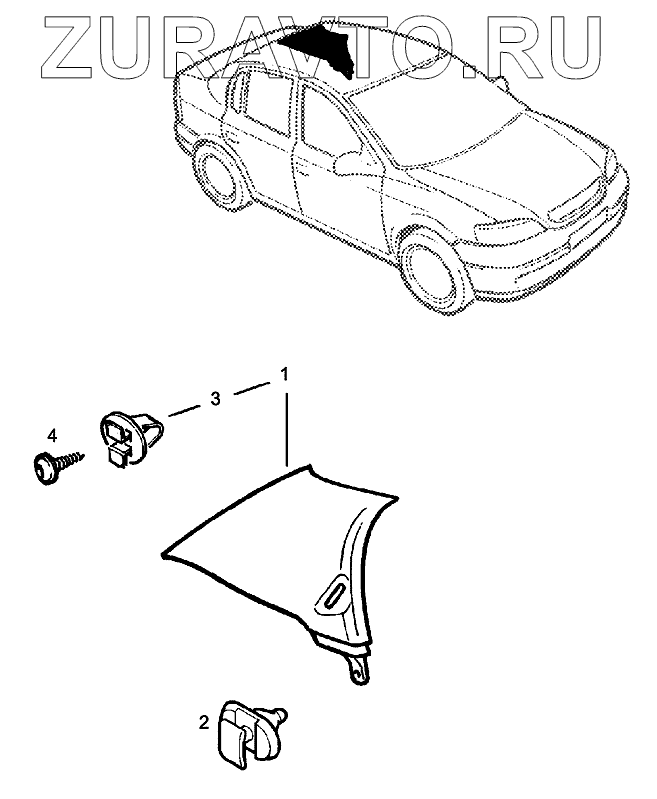 ZURAVTO.RU

1
3
4
2