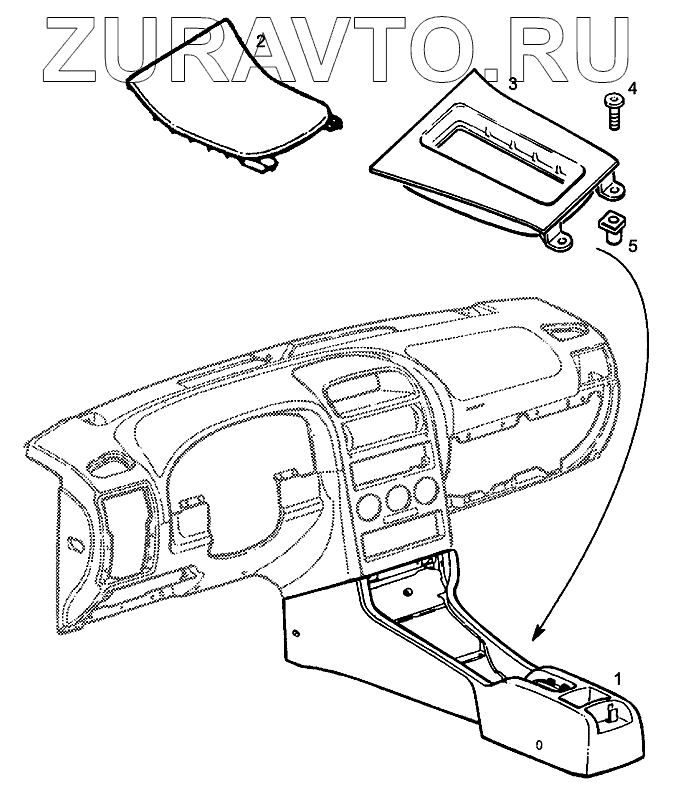 ZURAVTO.RU
2
3
4
5
1