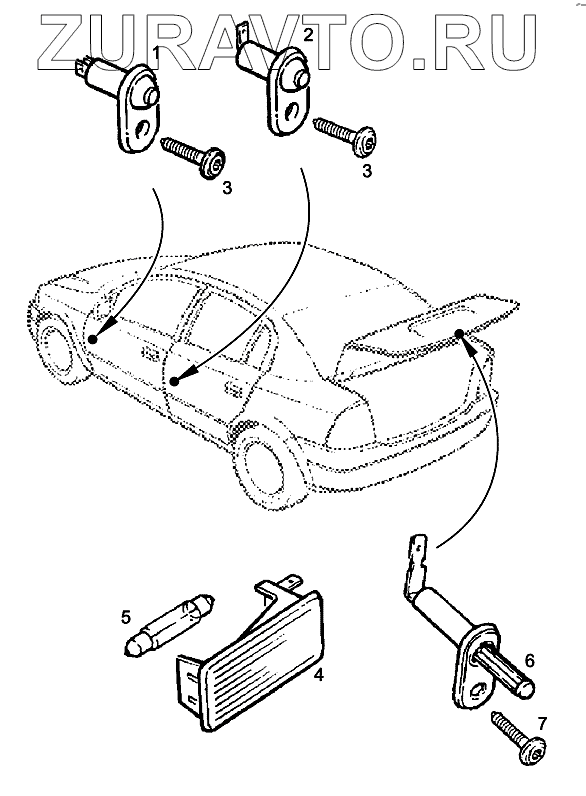 ZURAVTO.RU

1
2
3
3
5
4
6
7