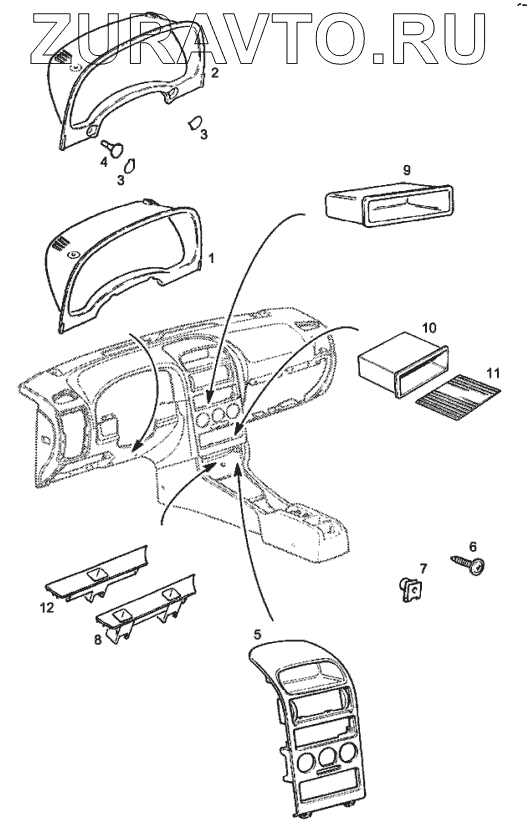 ZURAVTO.RU

2
3
4
3
9
1
10
11
6
7
12
8
5