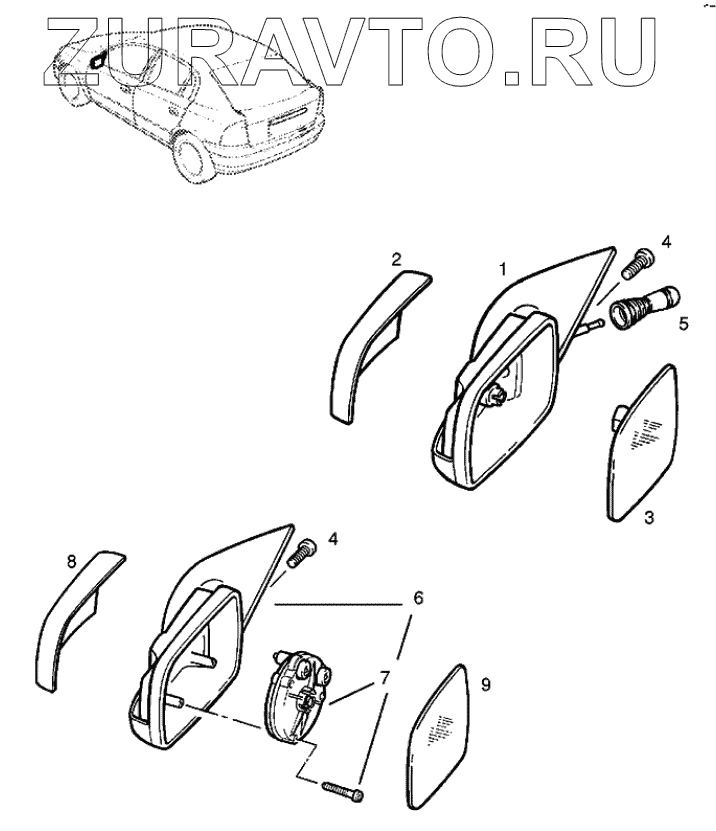 ZURAVTO.RU

2
1
4
5
3
8
4
6
7
9