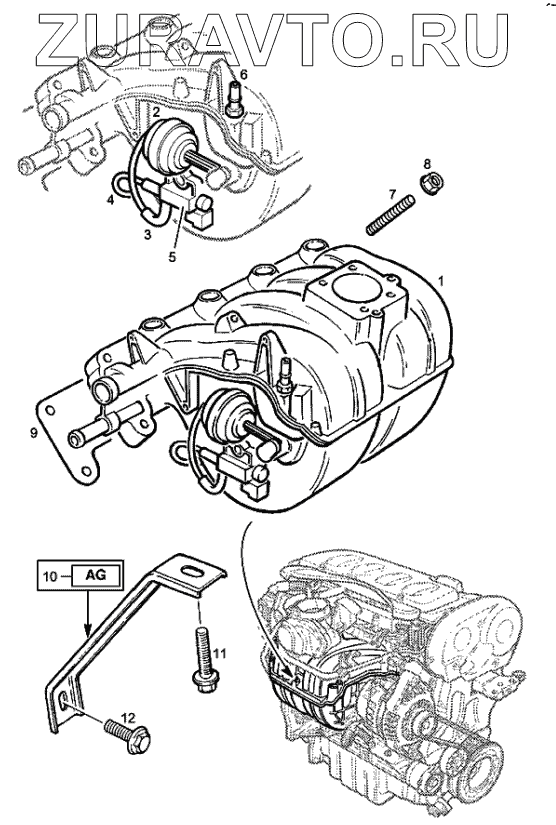 ZURAVTO.RU

6
2
8
7
4
3
5
1
9
10
AG
11
12