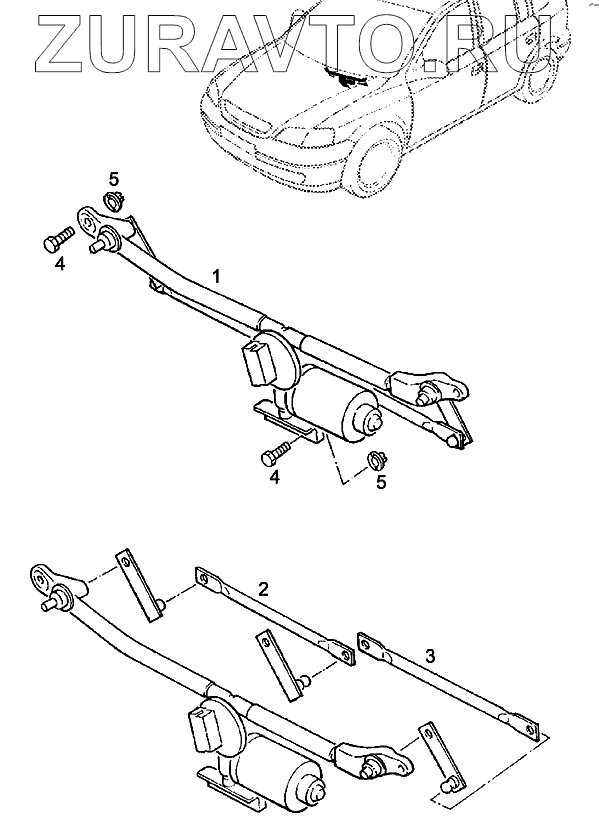 ZURAVTO.RU

5
4
1
4
5

2
3