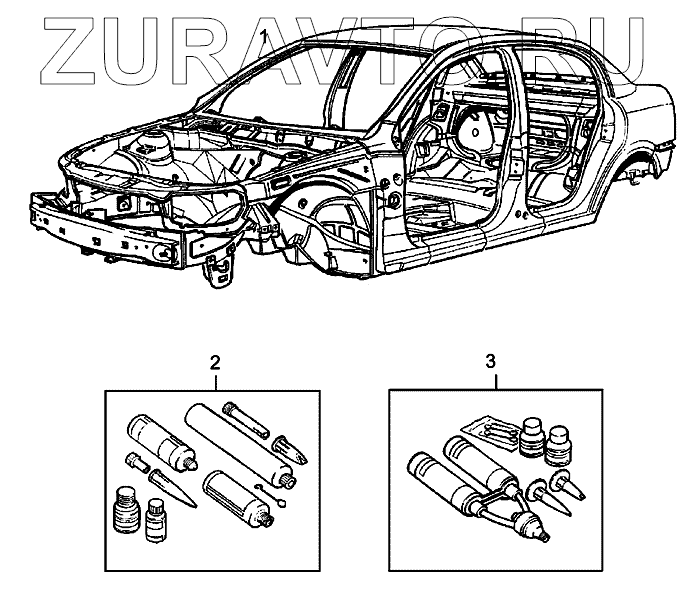 ZURAVTO.RU

1

2

3