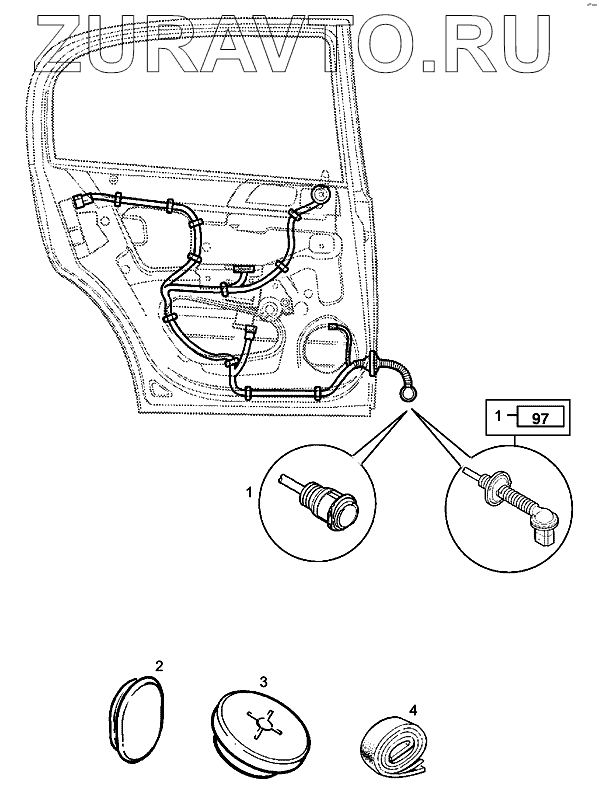 ZURAVTO.RU

1 97

1

2

3

4