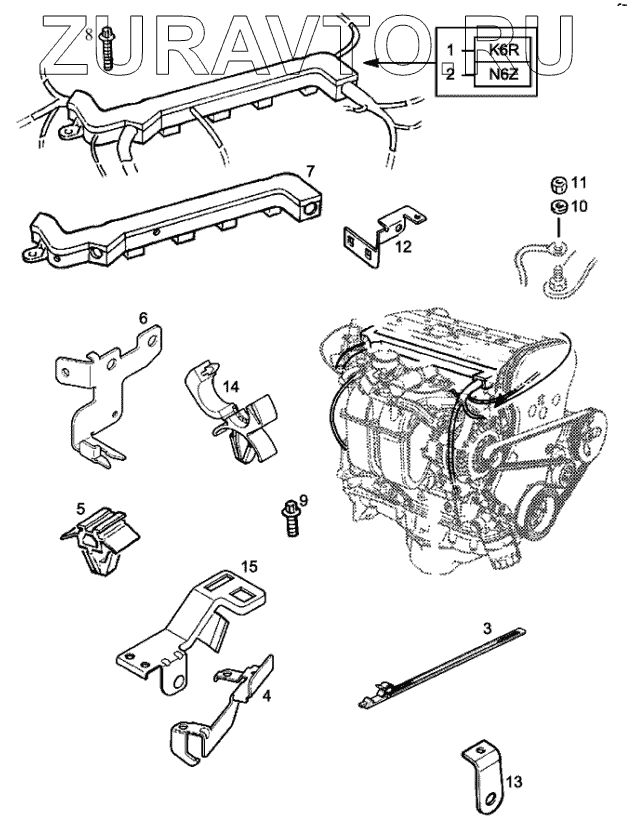 ZURAVTO.RU

8

1 K6R
2 N6Z

7

11
10

12

6

14

5

9

15

3

4

13