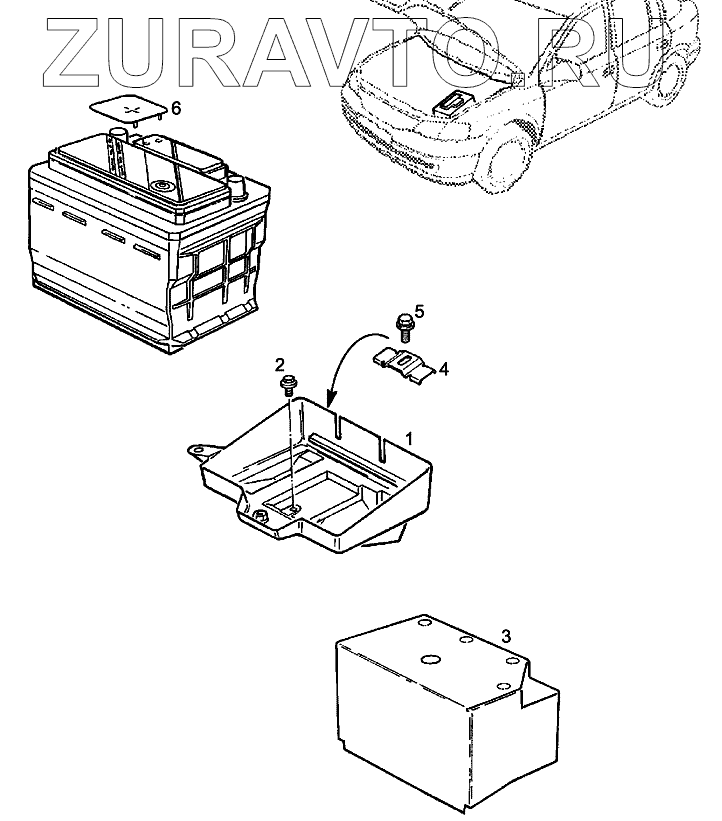 ZURAVTO.RU

6

5

4

2

1

3