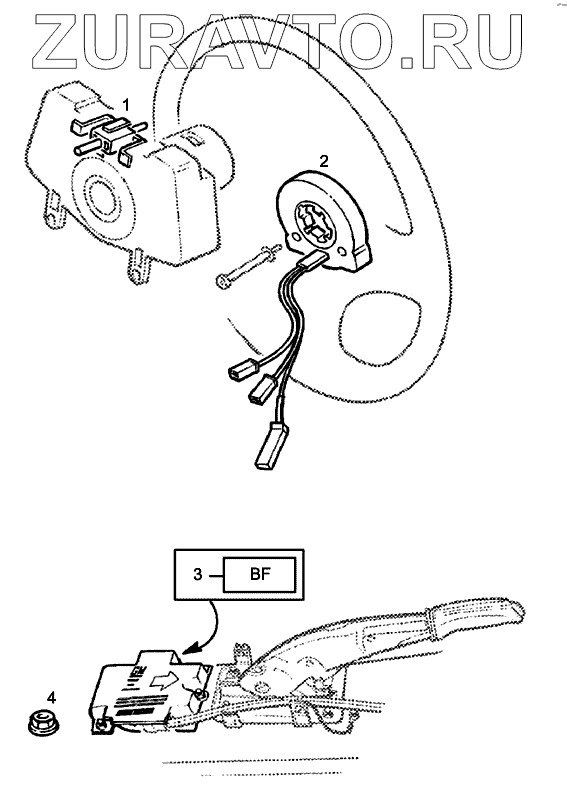 ZURAVTO.RU

1

2

3

BF

4