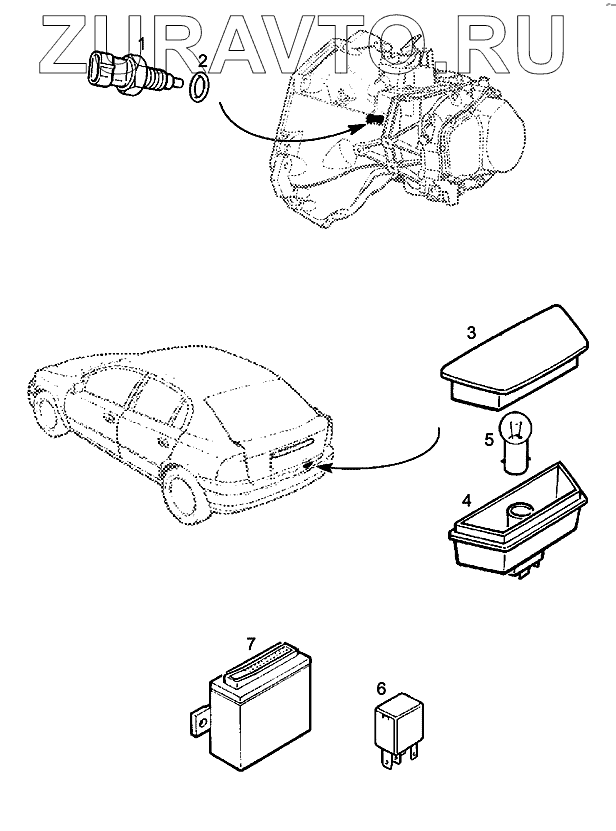 ZURAVTO.RU

1
2
3
5
4
7
6