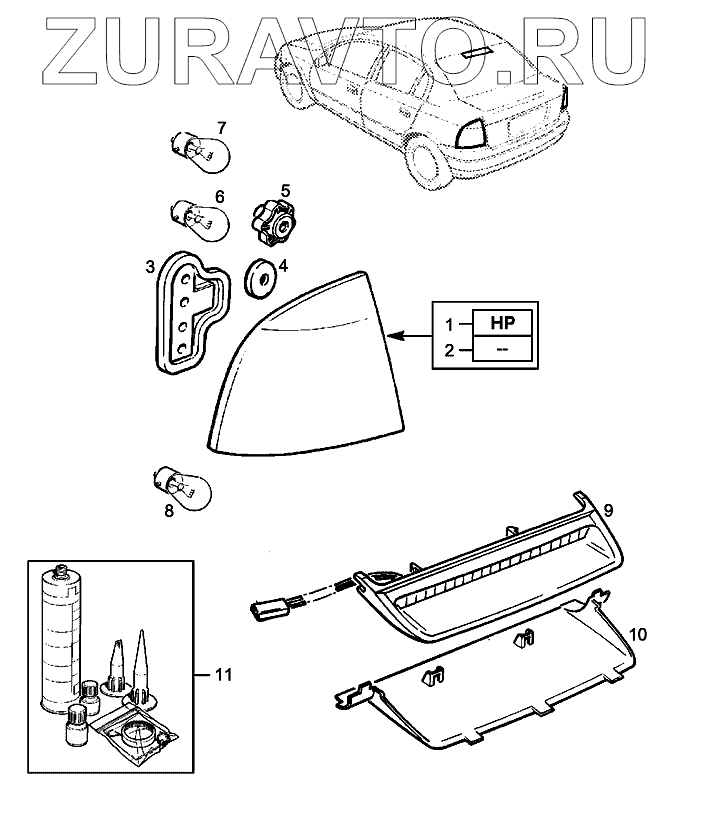 ZURAVTO.RU

7
6
5
3
4
1 HP
2 --
8
9
10
11