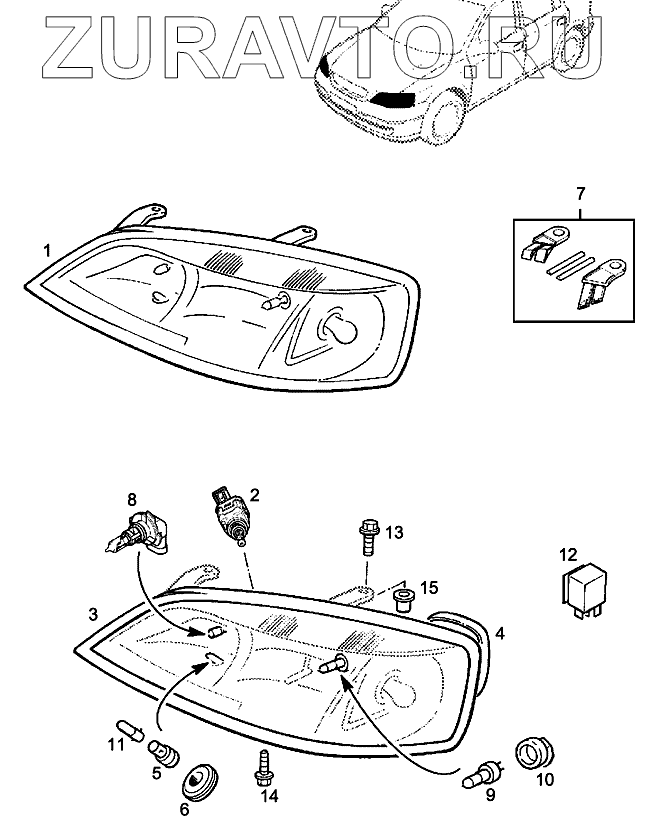 ZURAVTO.RU

1
7
8
2
13
12
15
3
4
11
5
6
14
9
10